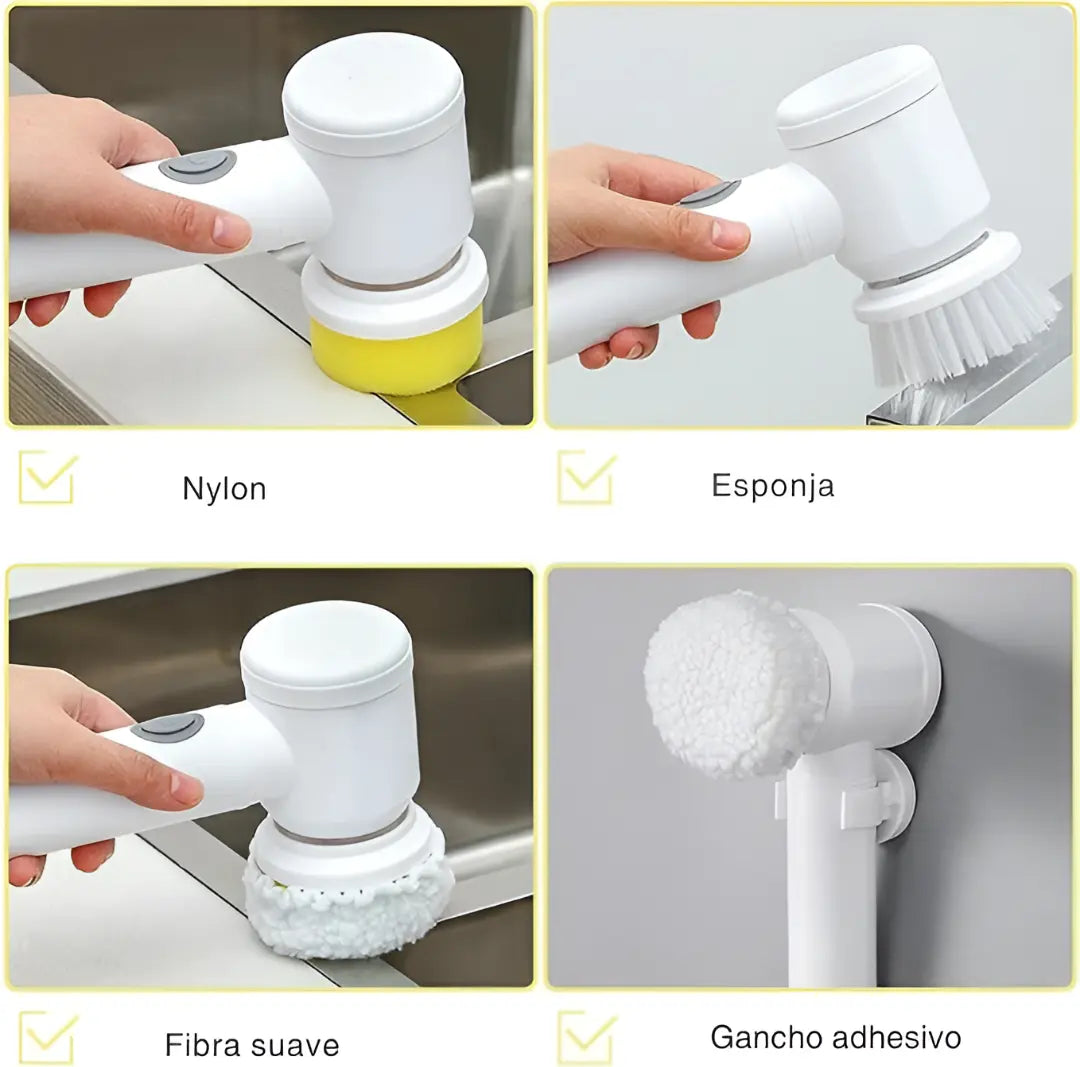 Nylon

Esponja

Fibra suave

Gancho adhesivo