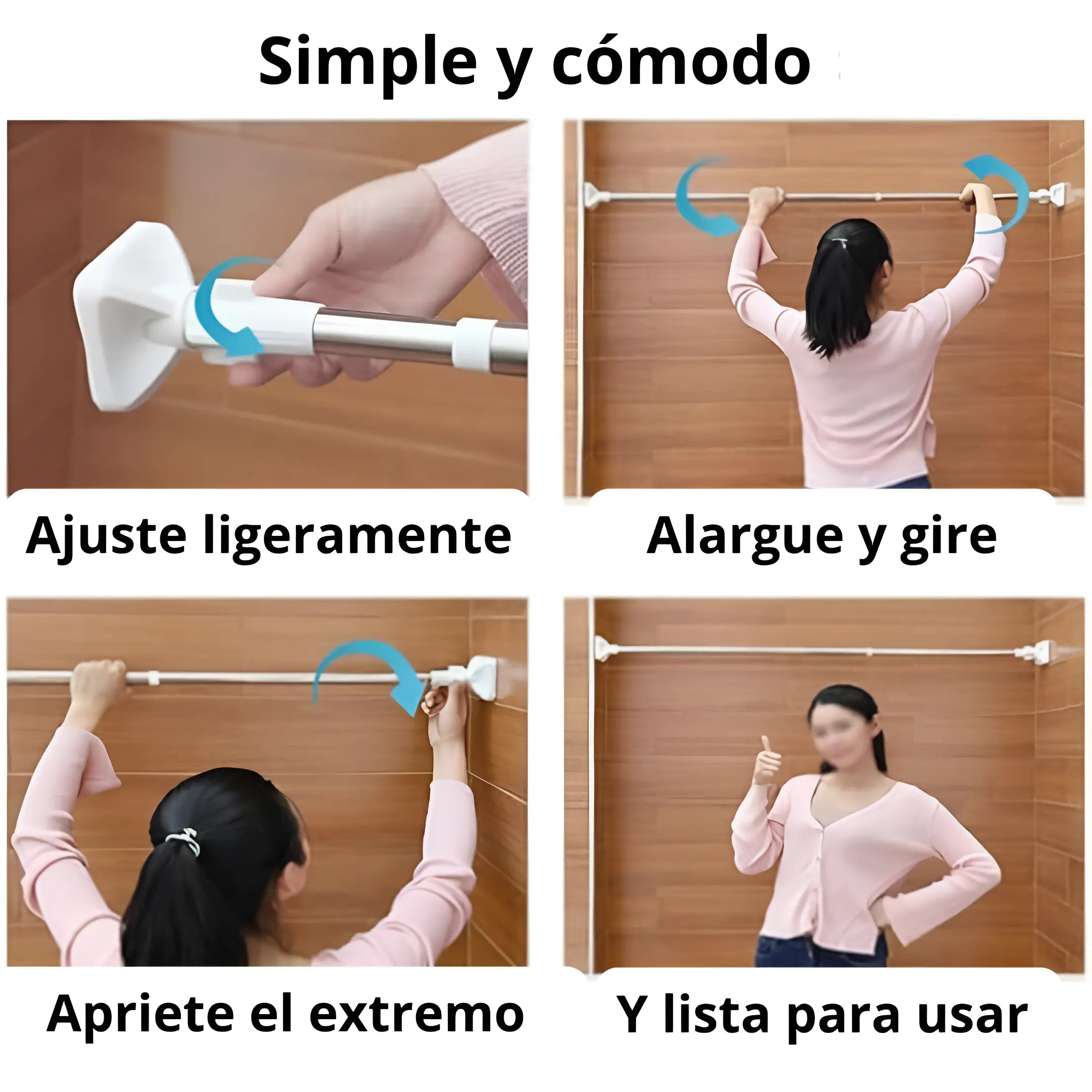 Simple y cómodo

Ajuste ligeramente

Alargue y gire

Apriete el extremo

Y lista para usar